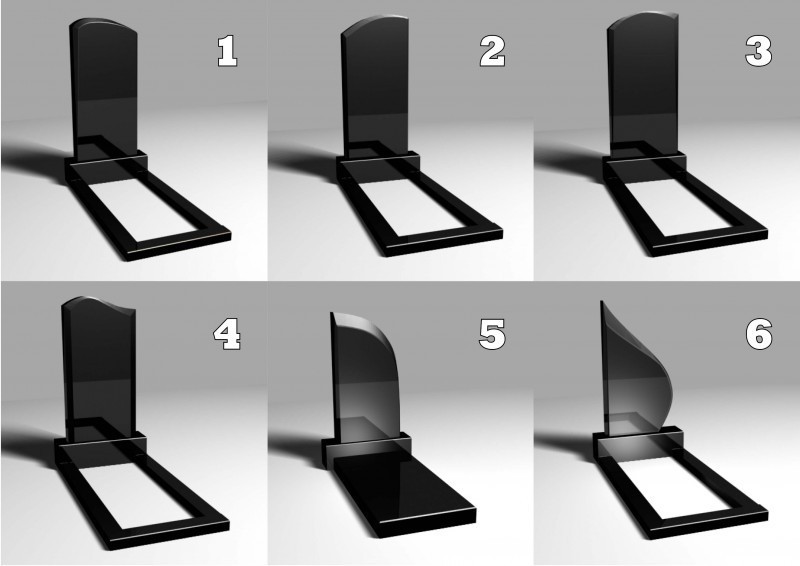 1

2

3

4

5

6